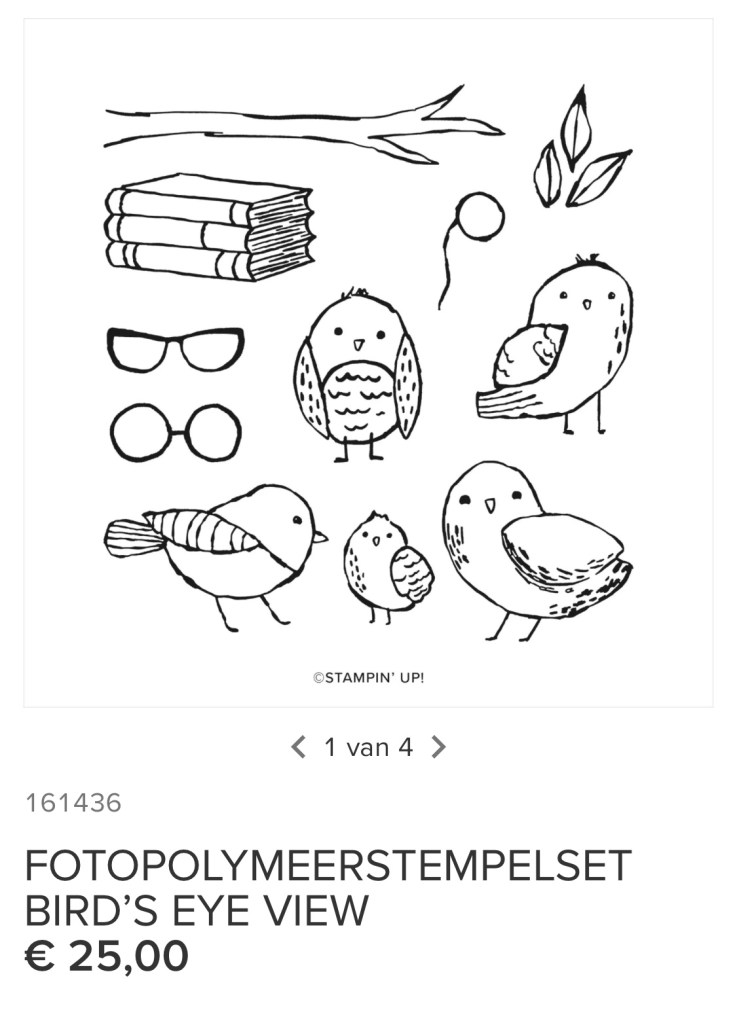 ©STAMPIN' UP!

1 van 4

161436

FOTOPOLYMEERSTEMPELSET BIRD'S EYE VIEW

€ 25,00